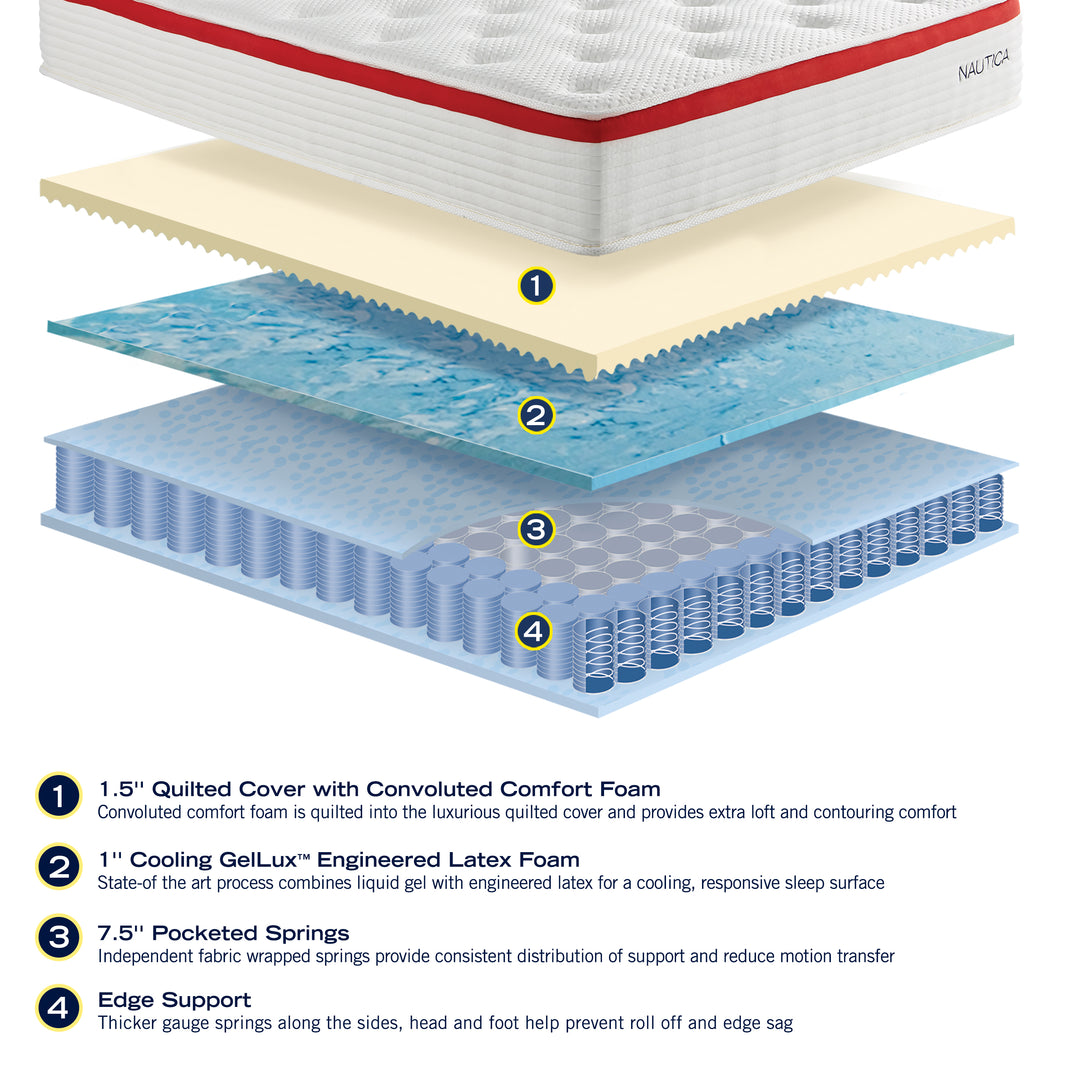 NAUTICA

1

2

3

4

1 1.5'' Quilted Cover with Convoluted Comfort Foam
Convoluted comfort foam is quilted into the luxurious quilted cover and provides extra loft and contouring comfort

2 1'' Cooling GelLux™ Engineered Latex Foam
State-of the art process combines liquid gel with engineered latex for a cooling, responsive sleep surface

3 7.5'' Pocketed Springs
Independent fabric wrapped springs provide consistent distribution of support and reduce motion transfer

4 Edge Support
Thicker gauge springs along the sides, head and foot help prevent roll off and edge sag