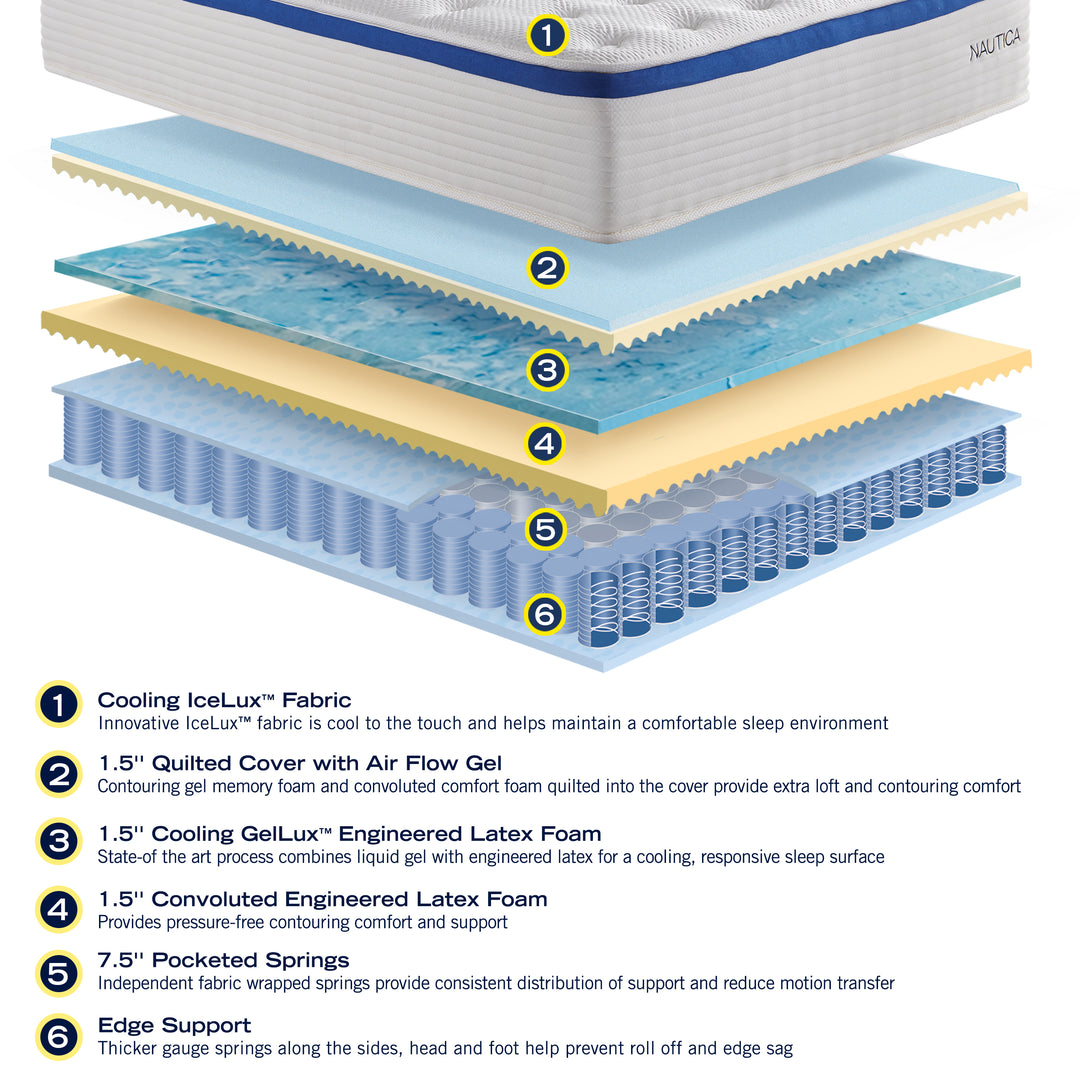 1

NAUTICA

2

3

4

5

6

1 Cooling IceLux™ Fabric
Innovative IceLux™ fabric is cool to the touch and helps maintain a comfortable sleep environment

2 1.5'' Quilted Cover with Air Flow Gel
Contouring gel memory foam and convoluted comfort foam quilted into the cover provide extra loft and contouring comfort

3 1.5'' Cooling GelLux™ Engineered Latex Foam
State-of the art process combines liquid gel with engineered latex for a cooling, responsive sleep surface

4 1.5'' Convoluted Engineered Latex Foam
Provides pressure-free contouring comfort and support

5 7.5'' Pocketed Springs
Independent fabric wrapped springs provide consistent distribution of support and reduce motion transfer

6 Edge Support
Thicker gauge springs along the sides, head and foot help prevent roll off and edge sag