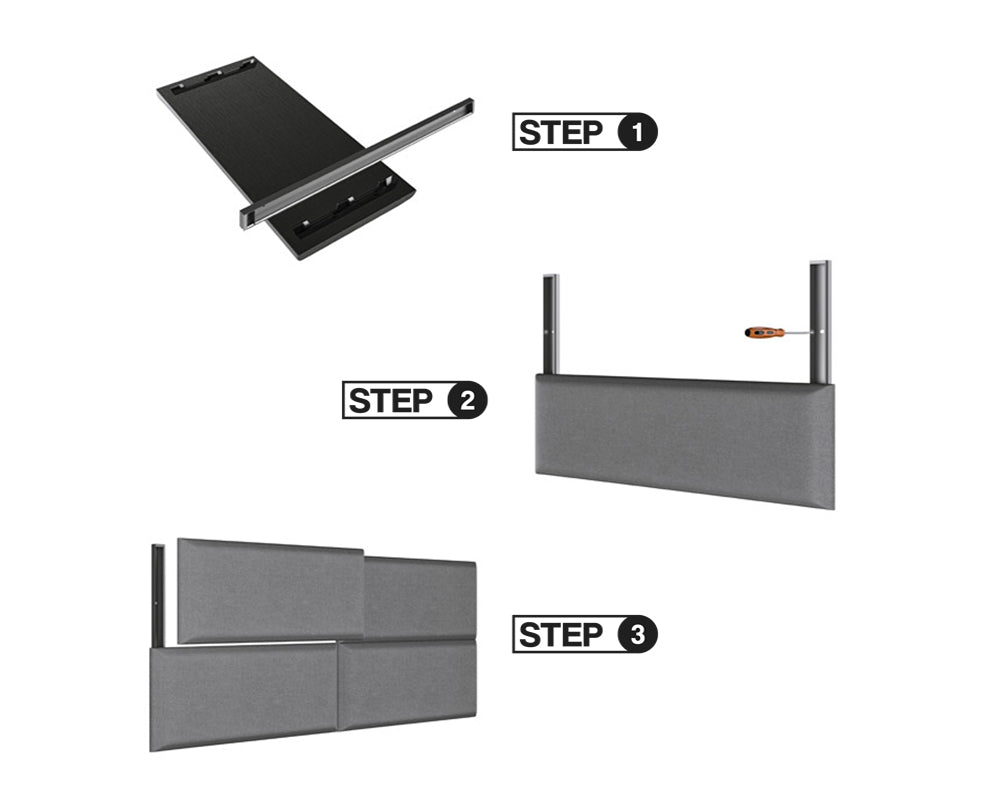 STEP 1

STEP 2

STEP 3