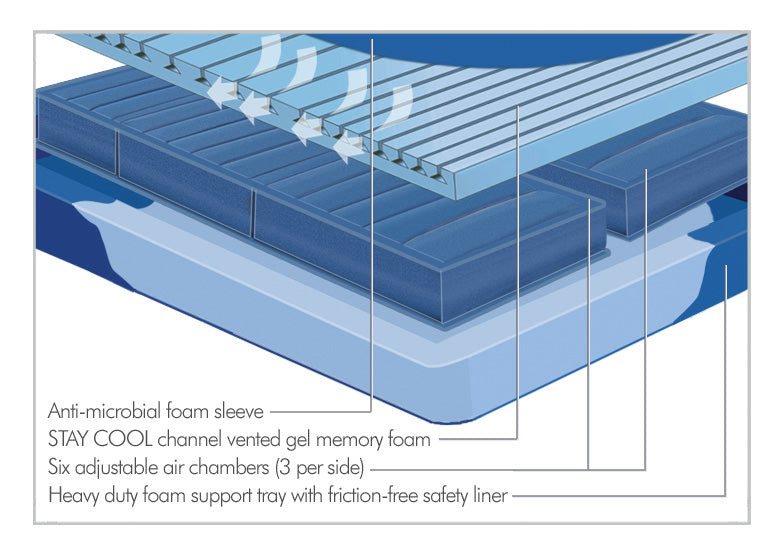 Anti-microbial foam sleeve
STAY COOL channel vented gel memory foam
Six adjustable air chambers (3 per side)
Heavy duty foam support tray with friction-free safety liner