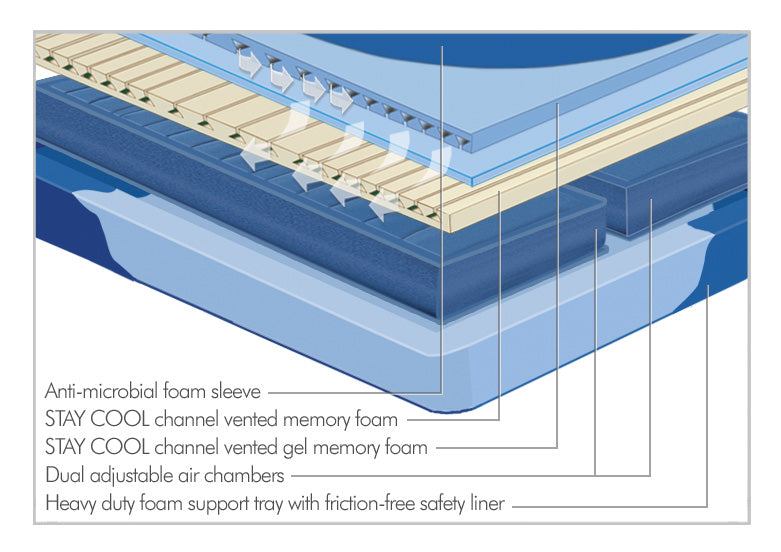 Anti-microbial foam sleeve
STAY COOL channel vented memory foam
STAY COOL channel vented gel memory foam
Dual adjustable air chambers
Heavy duty foam support tray with friction-free safety liner