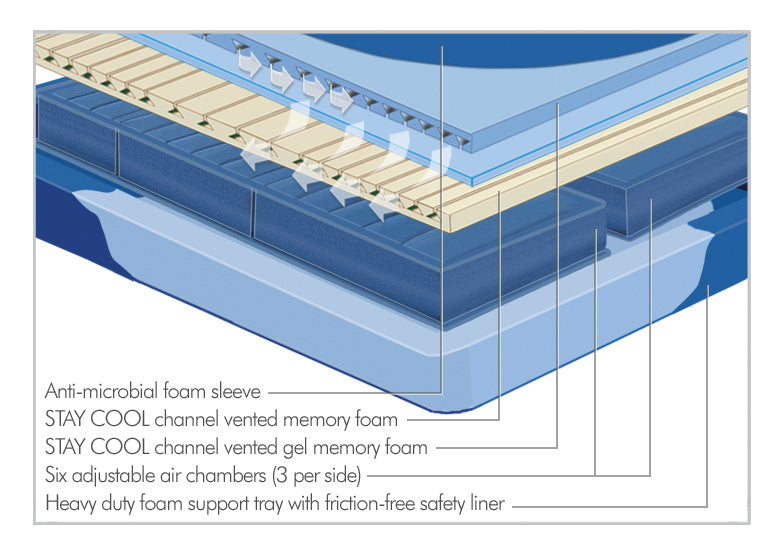 Anti-microbial foam sleeve
STAY COOL channel vented memory foam
STAY COOL channel vented gel memory foam
Six adjustable air chambers (3 per side)
Heavy duty foam support tray with friction-free safety liner