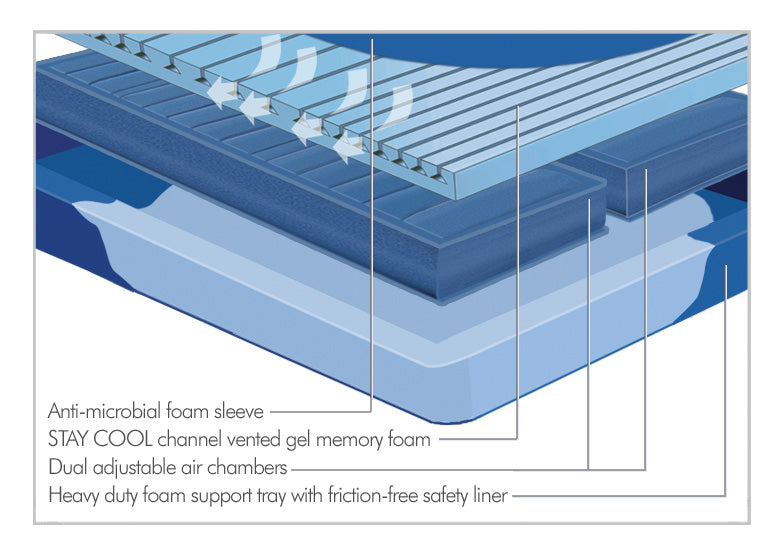 Anti-microbial foam sleeve

STAY COOL channel vented gel memory foam

Dual adjustable air chambers

Heavy duty foam support tray with friction-free safety liner